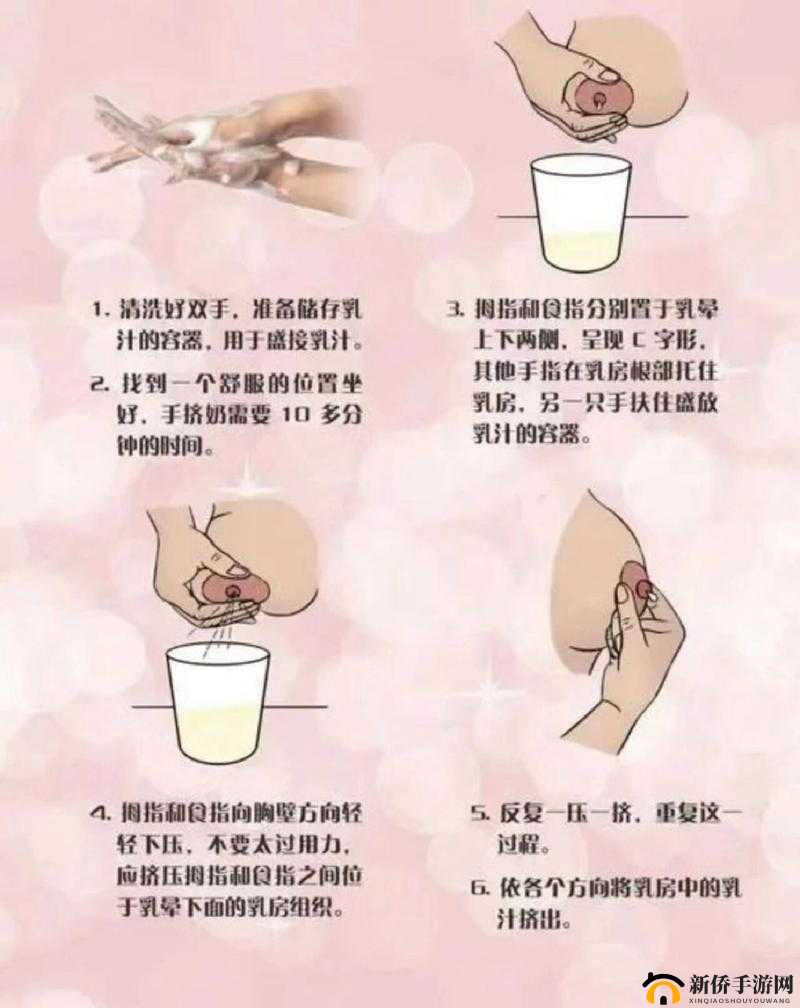 1. 清洗好双手，准备储存乳汁的容器，用于盛接乳汁。

2. 找到一个舒服的位置坐好，手挤奶需要 10 多分钟的时间。

3. 拇指和食指分别置于乳晕上下两侧，呈现 C 字形，其他手指在乳房根部托住乳房，另一只手扶住盛放乳汁的容器。

4. 拇指和食指向胸壁方向轻轻下压，不要太过用力，应挤压拇指和食指之间位于乳晕下面的乳房组织。

5. 反复一压一挤，重复这一过程。

6. 依各个方向将乳房中的乳汁挤出。

新侨手游网
XINQIAOSHOUYOUWANG