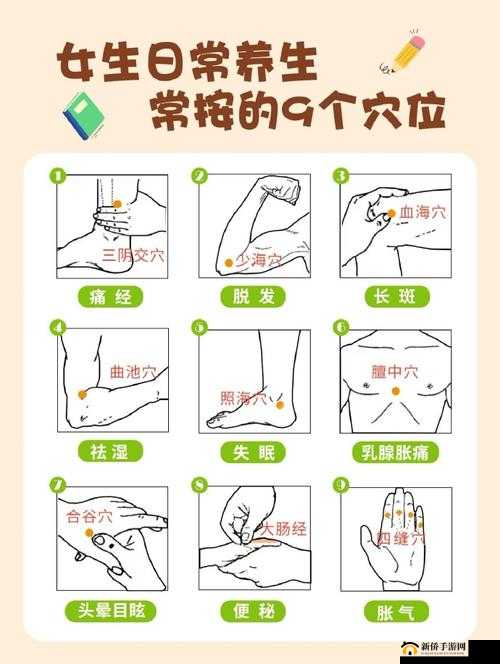 女生日常养生
常按的9个穴位

1
三阴交穴
痛经

2
少海穴
脱发

3
血海穴
长斑

4
曲池穴
祛湿

5
照海穴
失眠

6
膻中穴
乳腺胀痛

7
合谷穴
头晕目眩

8
大肠经
便秘

9
四缝穴
胀气

新侨手游网