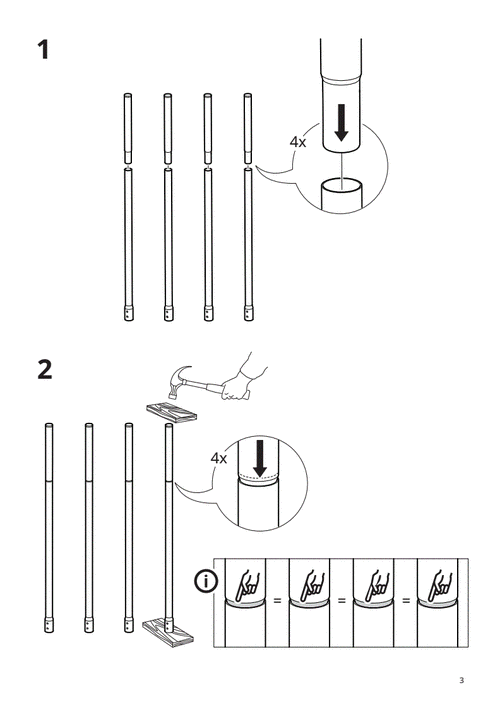 1

4x

2

4x

i

=

=

=

3